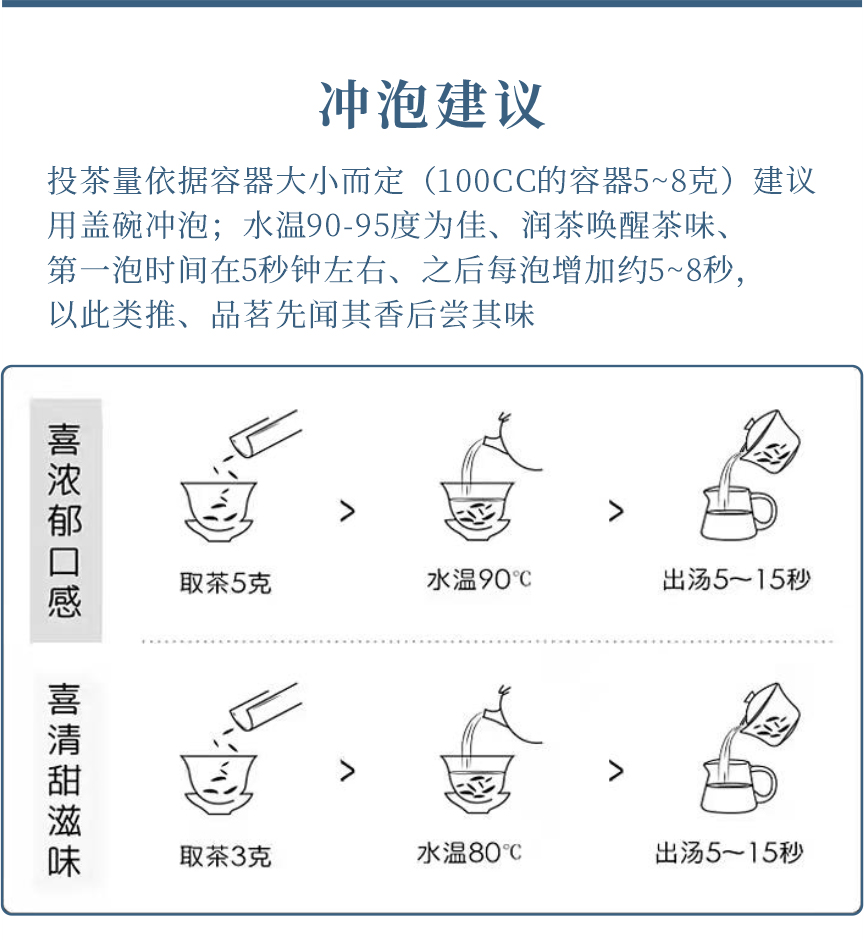 冲泡建议

投茶量依据容器大小而定（100CC的容器5~8克）建议用盖碗冲泡；水温90-95度为佳、润茶唤醒茶味、第一泡时间在5秒钟左右、之后每泡增加约5~8秒，以此类推、品茗先闻其香后尝其味

喜浓郁口感

取茶5克 > 水温90℃ > 出汤5~15秒

喜清甜滋味

取茶3克 > 水温80℃ > 出汤5~15秒