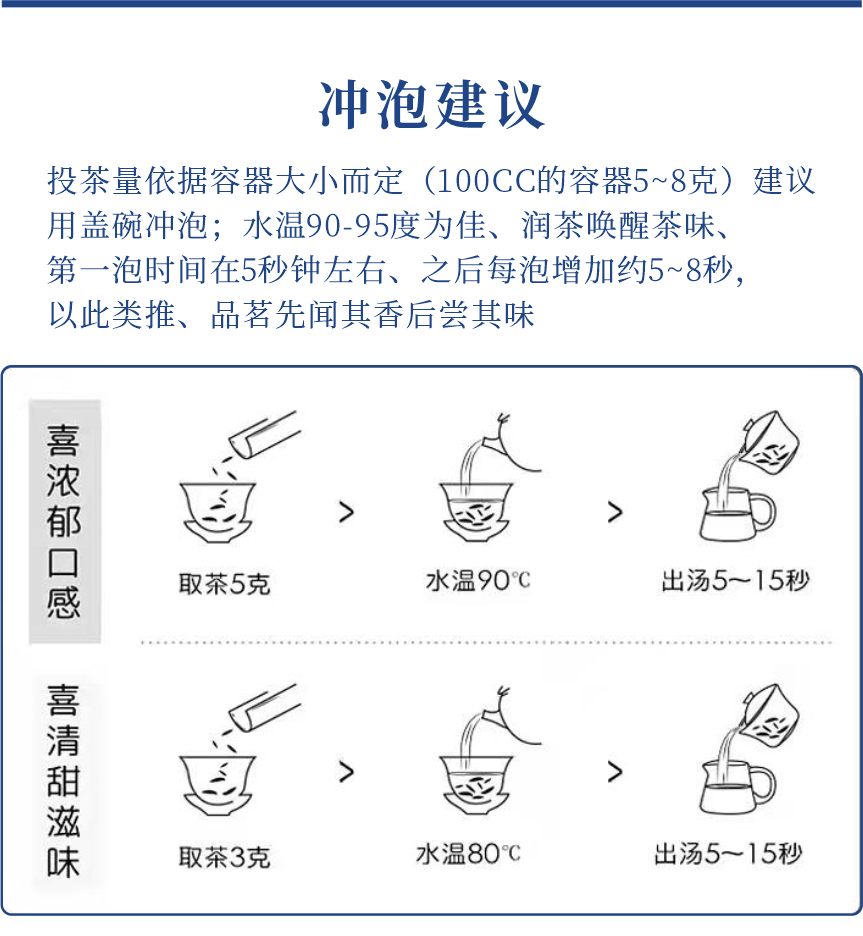 冲泡建议

投茶量依据容器大小而定（100CC的容器5~8克）建议用盖碗冲泡；水温90-95度为佳、润茶唤醒茶味、第一泡时间在5秒钟左右、之后每泡增加约5~8秒，以此类推、品茗先闻其香后尝其味

喜浓郁口感

取茶5克 > 水温90℃ > 出汤5～15秒

喜清甜滋味

取茶3克 > 水温80℃ > 出汤5～15秒