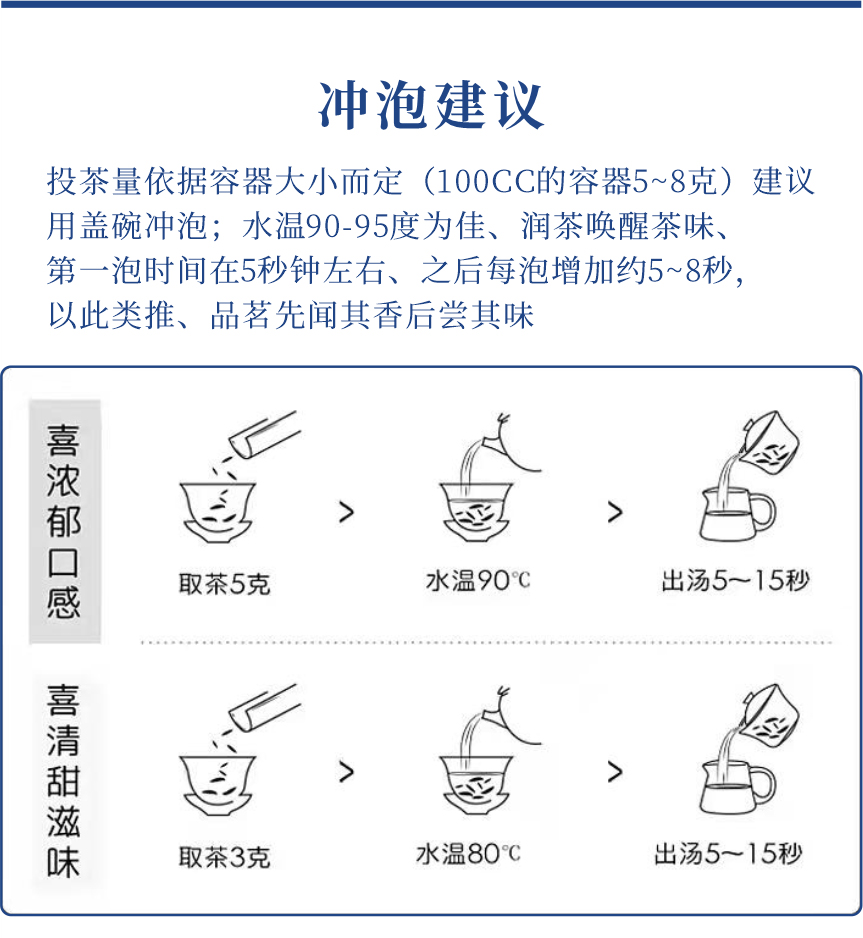 冲泡建议

投茶量依据容器大小而定（100CC的容器5~8克）建议用盖碗冲泡；水温90-95度为佳、润茶唤醒茶味、第一泡时间在5秒钟左右、之后每泡增加约5~8秒，以此类推、品茗先闻其香后尝其味

喜浓郁口感

取茶5克 > 水温90℃ > 出汤5～15秒

喜清甜滋味

取茶3克 > 水温80℃ > 出汤5～15秒