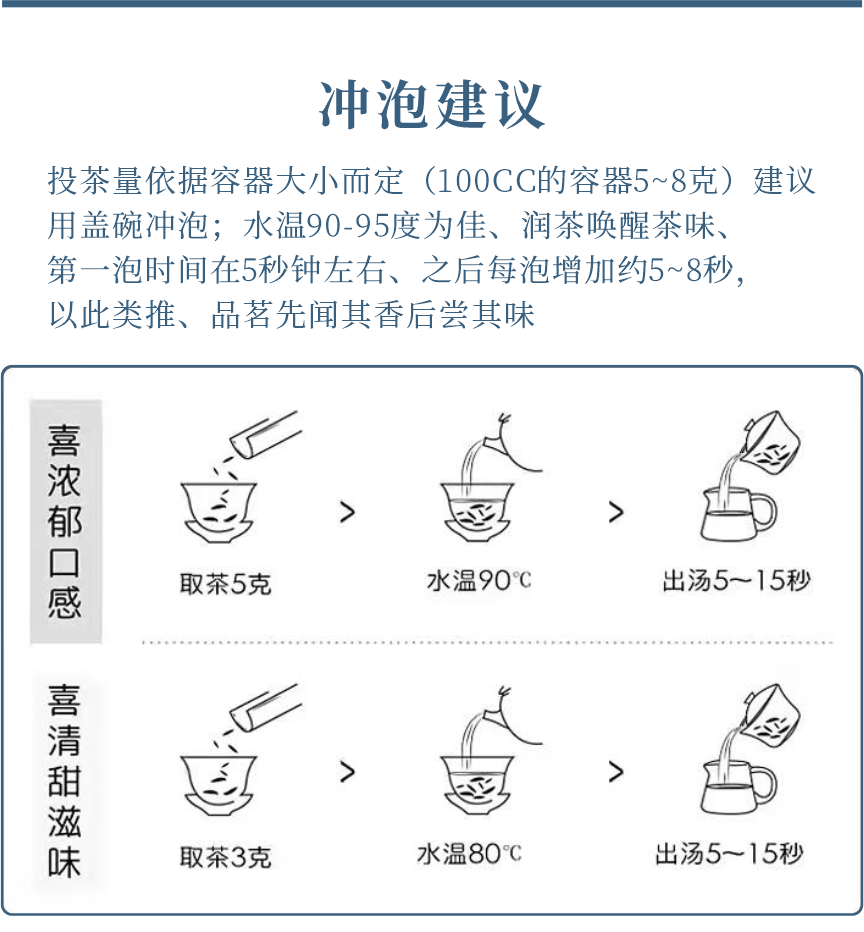 冲泡建议

投茶量依据容器大小而定（100CC的容器5~8克）建议用盖碗冲泡；水温90-95度为佳、润茶唤醒茶味、第一泡时间在5秒钟左右、之后每泡增加约5~8秒，以此类推、品茗先闻其香后尝其味

喜浓郁口感

取茶5克 > 水温90℃ > 出汤5～15秒

喜清甜滋味

取茶3克 > 水温80℃ > 出汤5～15秒