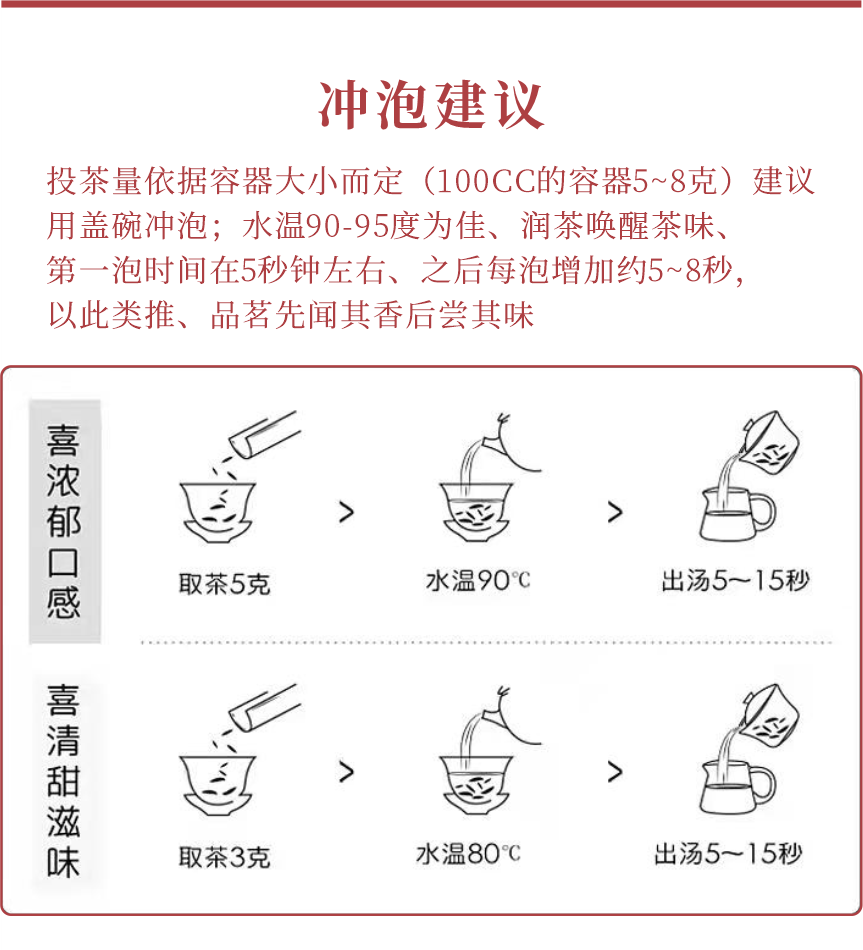 冲泡建议

投茶量依据容器大小而定（100CC的容器5~8克）建议用盖碗冲泡；水温90-95度为佳、润茶唤醒茶味、第一泡时间在5秒钟左右、之后每泡增加约5~8秒，以此类推、品茗先闻其香后尝其味

喜浓郁口感

取茶5克 > 水温90℃ > 出汤5～15秒

喜清甜滋味

取茶3克 > 水温80℃ > 出汤5～15秒