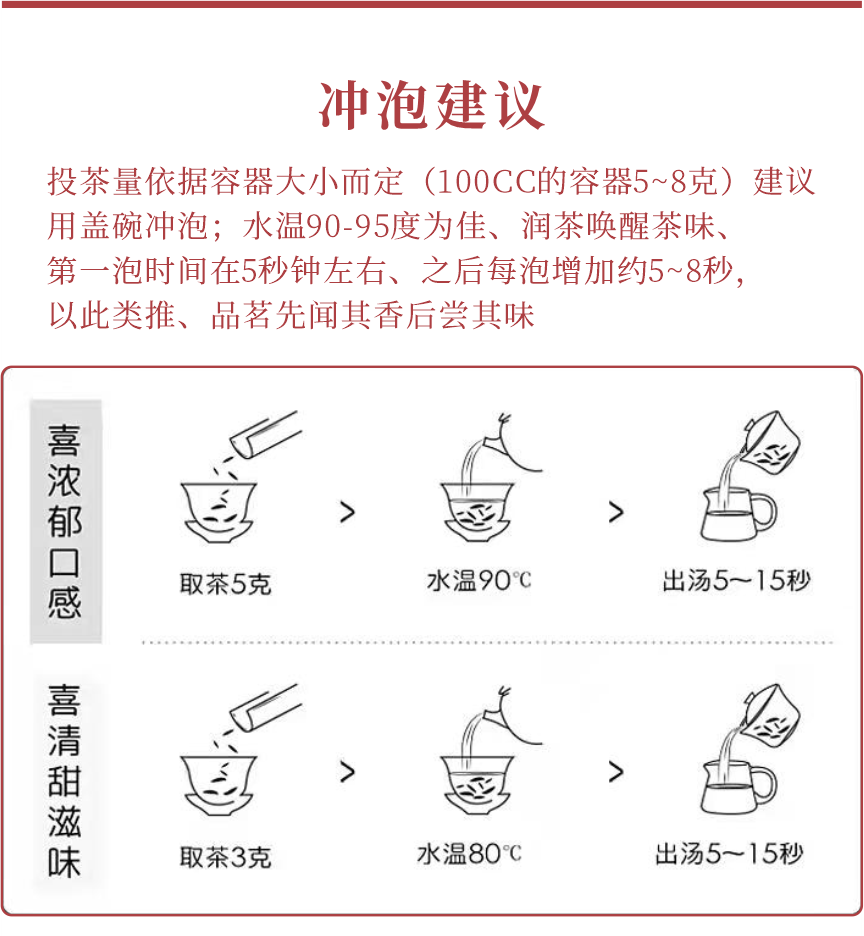 冲泡建议

投茶量依据容器大小而定（100CC的容器5~8克）建议用盖碗冲泡；水温90-95度为佳、润茶唤醒茶味、第一泡时间在5秒钟左右、之后每泡增加约5~8秒，以此类推、品茗先闻其香后尝其味

喜浓郁口感

取茶5克 > 水温90℃ > 出汤5～15秒

喜清甜滋味

取茶3克 > 水温80℃ > 出汤5～15秒