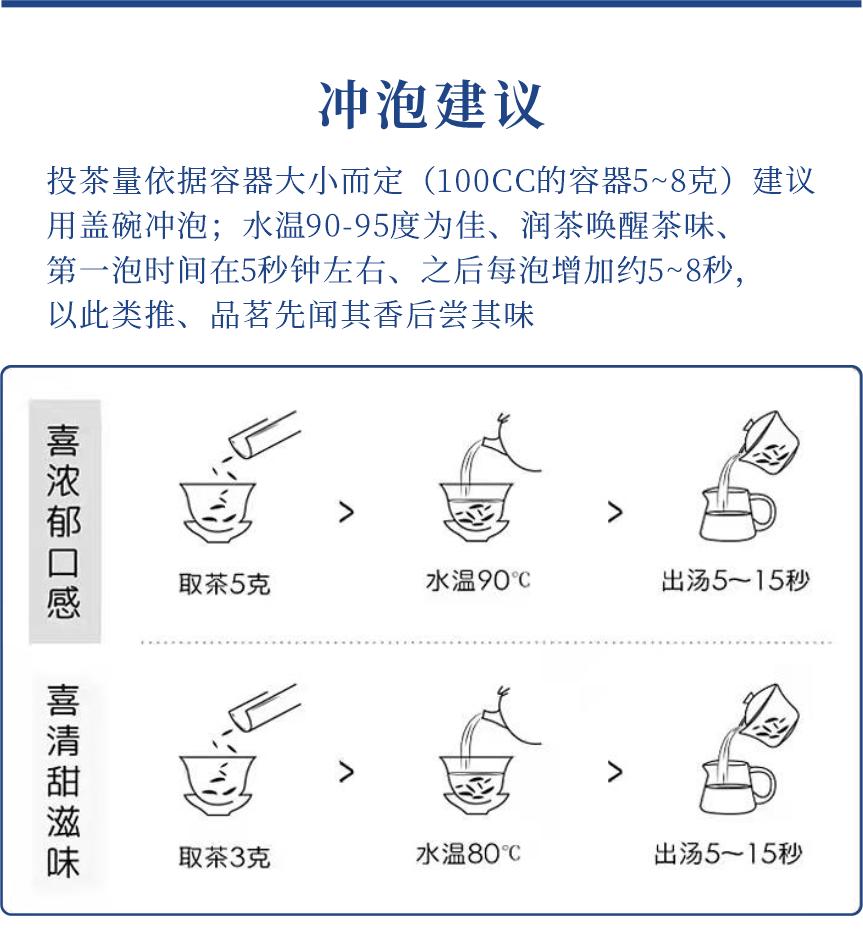 冲泡建议

投茶量依据容器大小而定（100CC的容器5~8克）建议用盖碗冲泡；水温90-95度为佳、润茶唤醒茶味、第一泡时间在5秒钟左右、之后每泡增加约5~8秒，以此类推、品茗先闻其香后尝其味

喜浓郁口感

取茶5克 > 水温90℃ > 出汤5～15秒

喜清甜滋味

取茶3克 > 水温80℃ > 出汤5～15秒