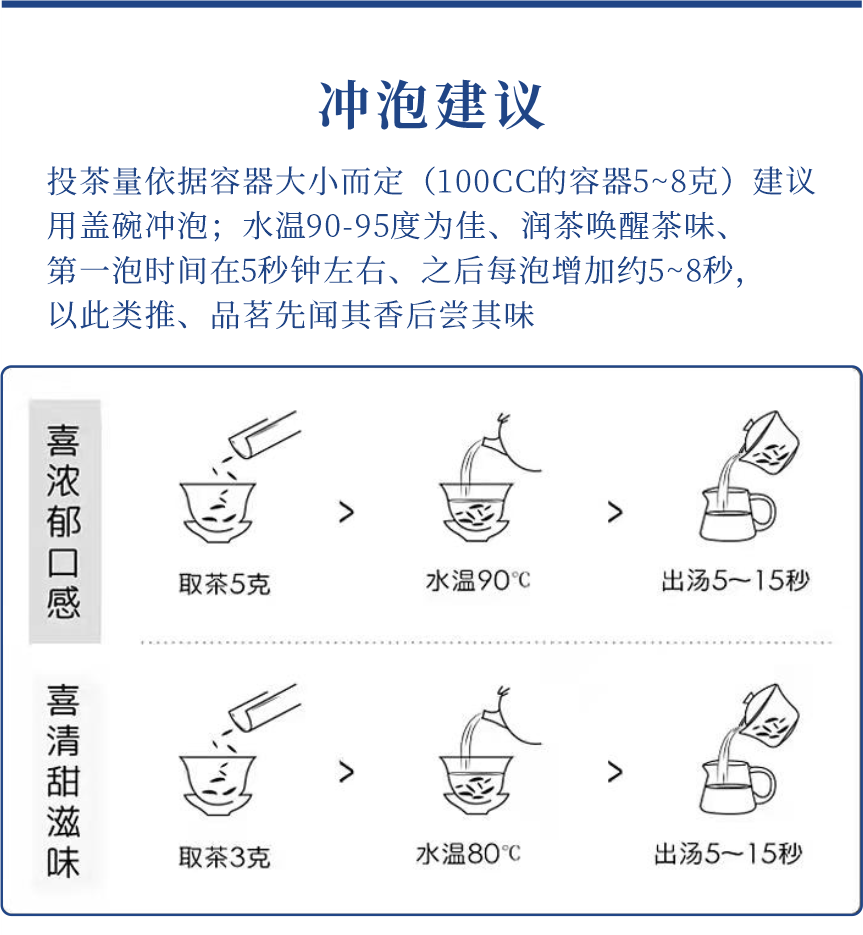 冲泡建议

投茶量依据容器大小而定（100CC的容器5~8克）建议用盖碗冲泡；水温90-95度为佳、润茶唤醒茶味、第一泡时间在5秒钟左右、之后每泡增加约5~8秒，以此类推、品茗先闻其香后尝其味

喜浓郁口感

取茶5克 > 水温90℃ > 出汤5～15秒

喜清甜滋味

取茶3克 > 水温80℃ > 出汤5～15秒