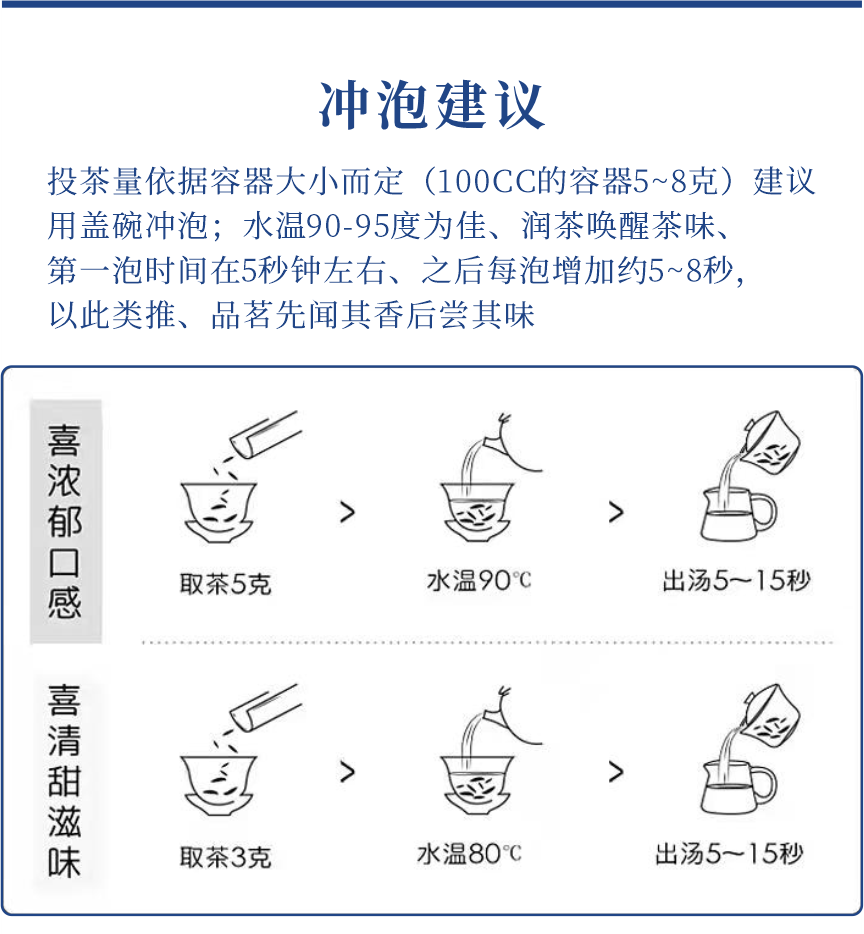 冲泡建议

投茶量依据容器大小而定（100CC的容器5~8克）建议用盖碗冲泡；水温90-95度为佳、润茶唤醒茶味、第一泡时间在5秒钟左右、之后每泡增加约5~8秒，以此类推、品茗先闻其香后尝其味

喜浓郁口感

取茶5克 > 水温90℃ > 出汤5～15秒

喜清甜滋味

取茶3克 > 水温80℃ > 出汤5～15秒