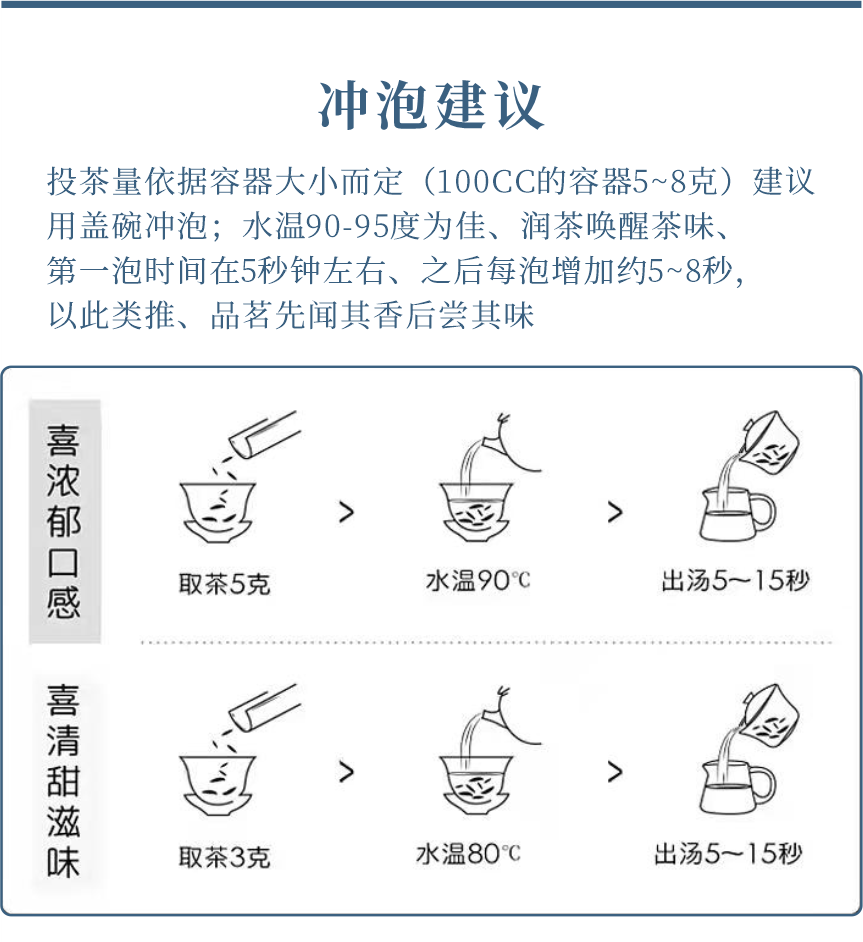 冲泡建议

投茶量依据容器大小而定（100CC的容器5~8克）建议用盖碗冲泡；水温90-95度为佳、润茶唤醒茶味、第一泡时间在5秒钟左右、之后每泡增加约5~8秒，以此类推、品茗先闻其香后尝其味

喜浓郁口感

取茶5克 > 水温90℃ > 出汤5～15秒

喜清甜滋味

取茶3克 > 水温80℃ > 出汤5～15秒