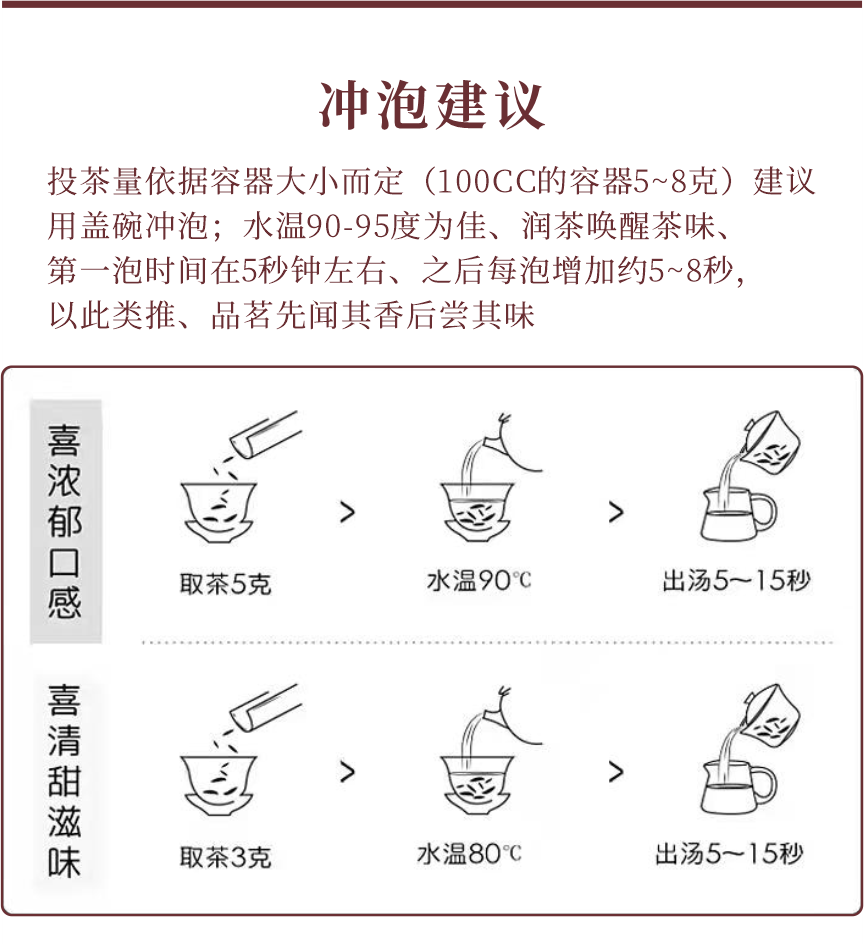 冲泡建议

投茶量依据容器大小而定（100CC的容器5~8克）建议用盖碗冲泡；水温90-95度为佳、润茶唤醒茶味、第一泡时间在5秒钟左右、之后每泡增加约5~8秒，以此类推、品茗先闻其香后尝其味

喜浓郁口感

取茶5克 > 水温90℃ > 出汤5～15秒

喜清甜滋味

取茶3克 > 水温80℃ > 出汤5～15秒