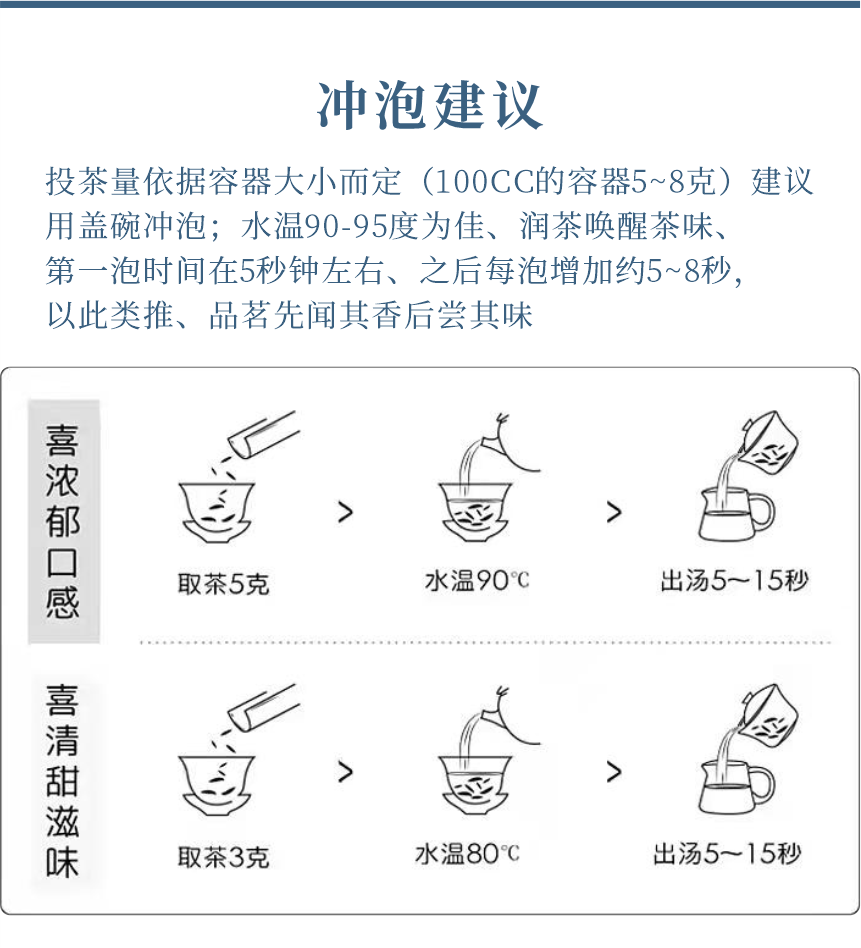 冲泡建议

投茶量依据容器大小而定（100CC的容器5~8克）建议用盖碗冲泡；水温90-95度为佳、润茶唤醒茶味、第一泡时间在5秒钟左右、之后每泡增加约5~8秒，以此类推、品茗先闻其香后尝其味

喜浓郁口感

取茶5克 > 水温90℃ > 出汤5～15秒

喜清甜滋味

取茶3克 > 水温80℃ > 出汤5～15秒