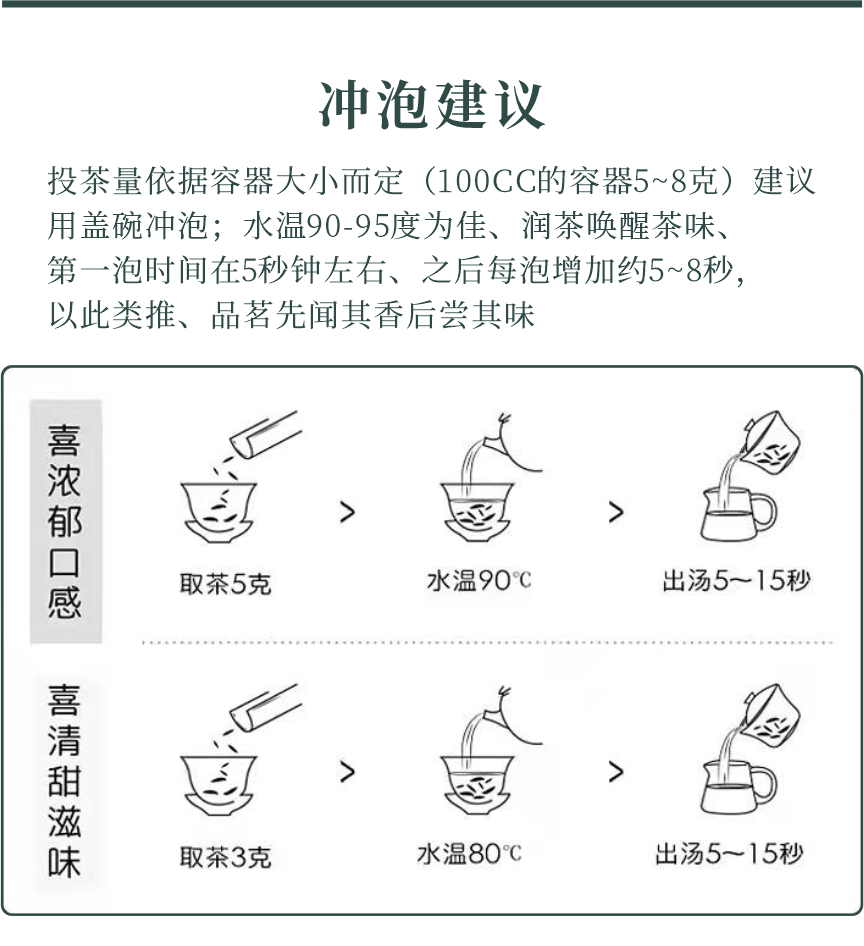 冲泡建议

投茶量依据容器大小而定（100CC的容器5~8克）建议用盖碗冲泡；水温90-95度为佳、润茶唤醒茶味、第一泡时间在5秒钟左右、之后每泡增加约5~8秒，以此类推、品茗先闻其香后尝其味

喜浓郁口感

取茶5克 > 水温90℃ > 出汤5～15秒

喜清甜滋味

取茶3克 > 水温80℃ > 出汤5～15秒