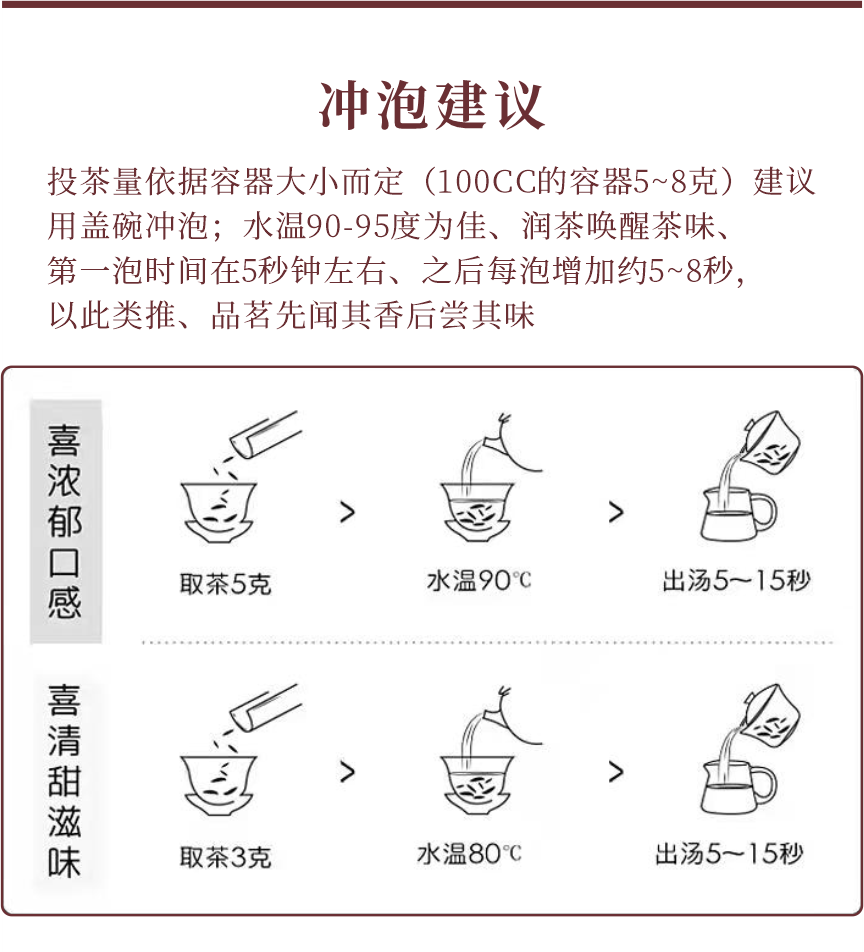 冲泡建议

投茶量依据容器大小而定（100CC的容器5~8克）建议用盖碗冲泡；水温90-95度为佳、润茶唤醒茶味、第一泡时间在5秒钟左右、之后每泡增加约5~8秒，以此类推、品茗先闻其香后尝其味

喜浓郁口感

取茶5克 > 水温90℃ > 出汤5～15秒

喜清甜滋味

取茶3克 > 水温80℃ > 出汤5～15秒