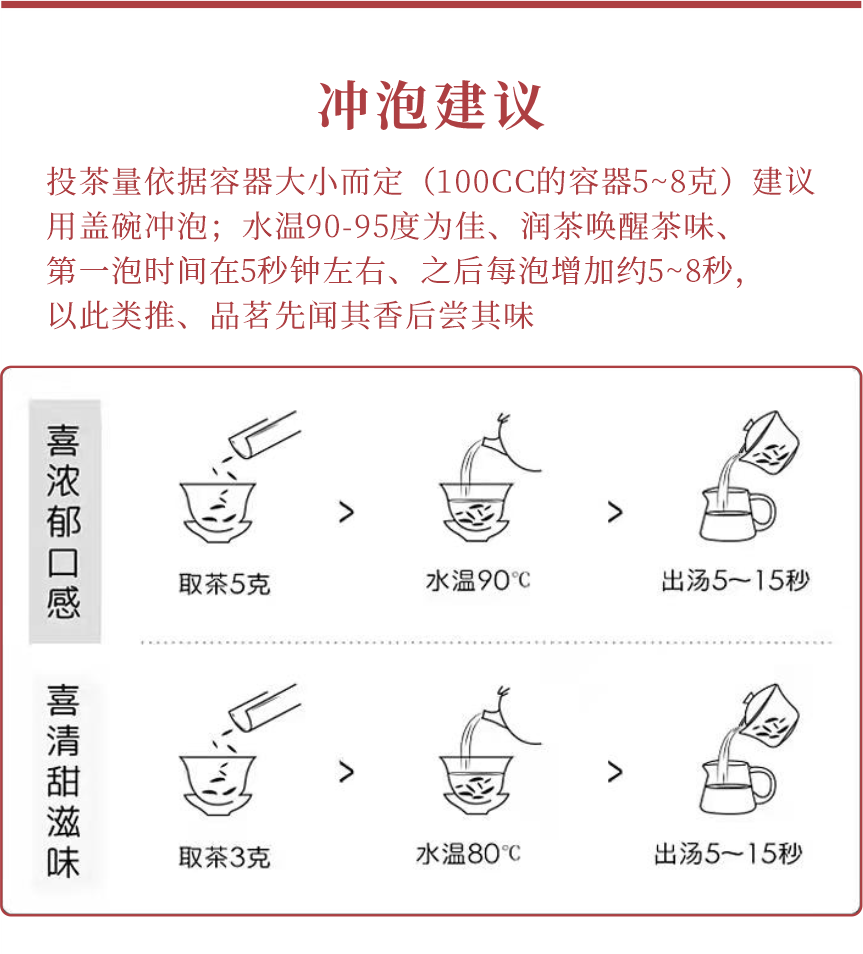 冲泡建议

投茶量依据容器大小而定（100CC的容器5~8克）建议用盖碗冲泡；水温90-95度为佳、润茶唤醒茶味、第一泡时间在5秒钟左右、之后每泡增加约5~8秒，以此类推、品茗先闻其香后尝其味

喜浓郁口感

取茶5克 > 水温90℃ > 出汤5～15秒

喜清甜滋味

取茶3克 > 水温80℃ > 出汤5～15秒