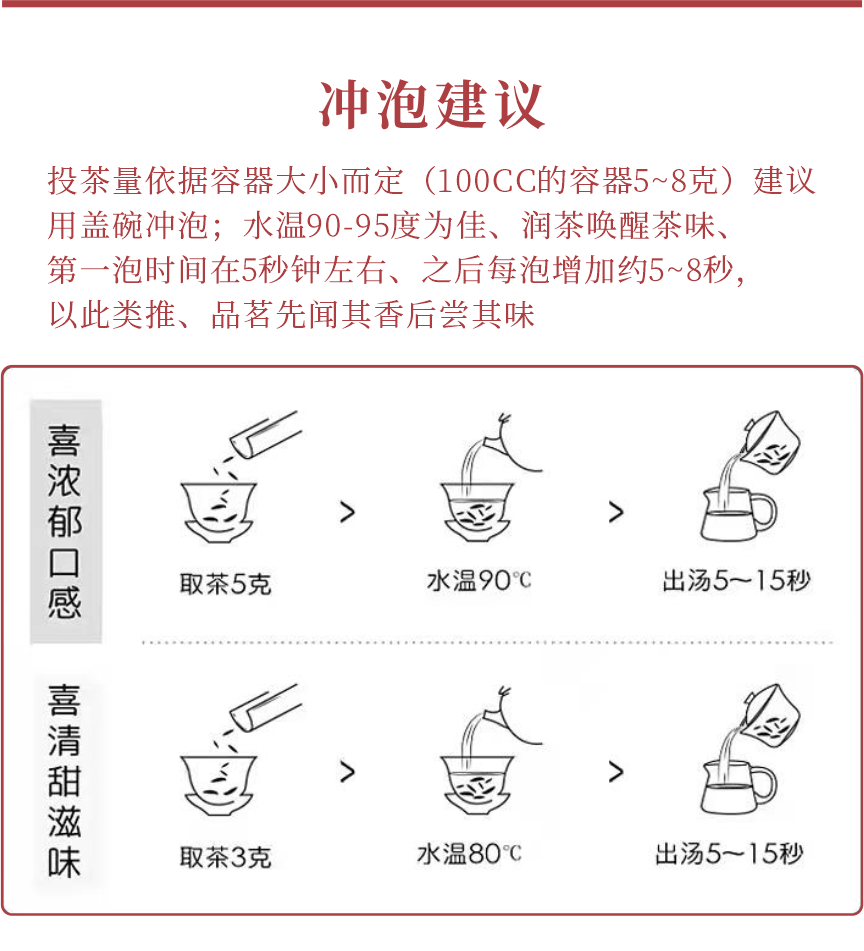 冲泡建议

投茶量依据容器大小而定（100CC的容器5~8克）建议用盖碗冲泡；水温90-95度为佳、润茶唤醒茶味、第一泡时间在5秒钟左右、之后每泡增加约5~8秒，以此类推、品茗先闻其香后尝其味

喜浓郁口感

取茶5克 > 水温90℃ > 出汤5～15秒

喜清甜滋味

取茶3克 > 水温80℃ > 出汤5～15秒