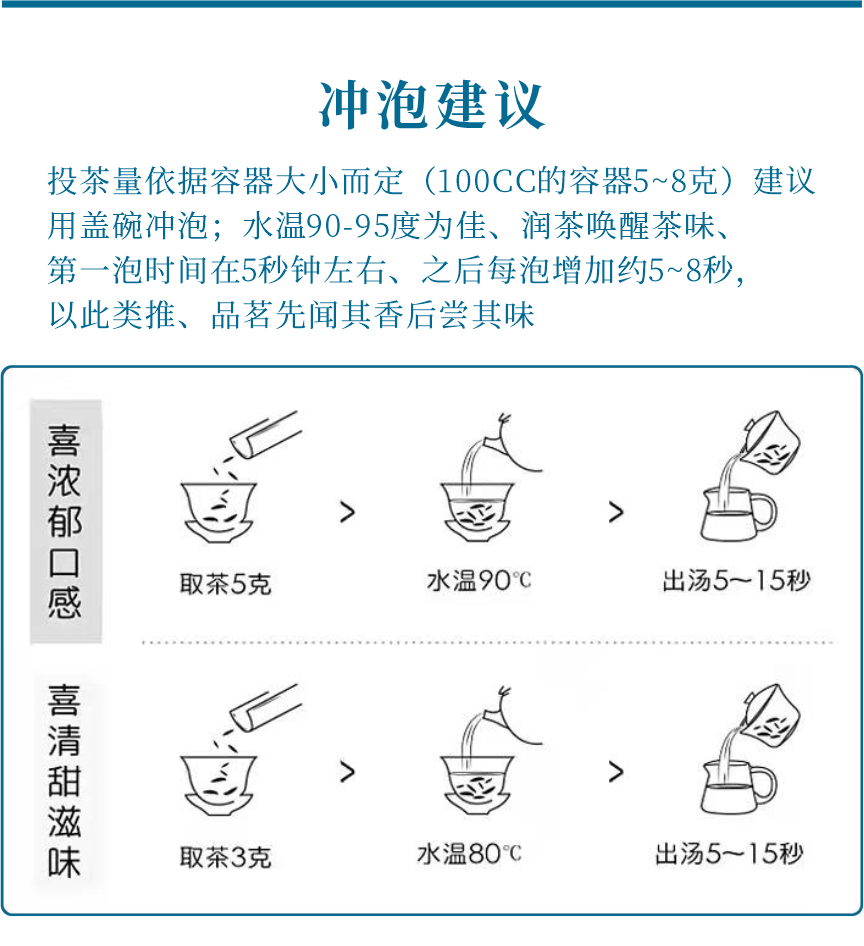 冲泡建议

投茶量依据容器大小而定（100CC的容器5~8克）建议用盖碗冲泡；水温90-95度为佳、润茶唤醒茶味、第一泡时间在5秒钟左右、之后每泡增加约5~8秒，以此类推、品茗先闻其香后尝其味

喜浓郁口感

取茶5克 > 水温90℃ > 出汤5～15秒

喜清甜滋味

取茶3克 > 水温80℃ > 出汤5～15秒