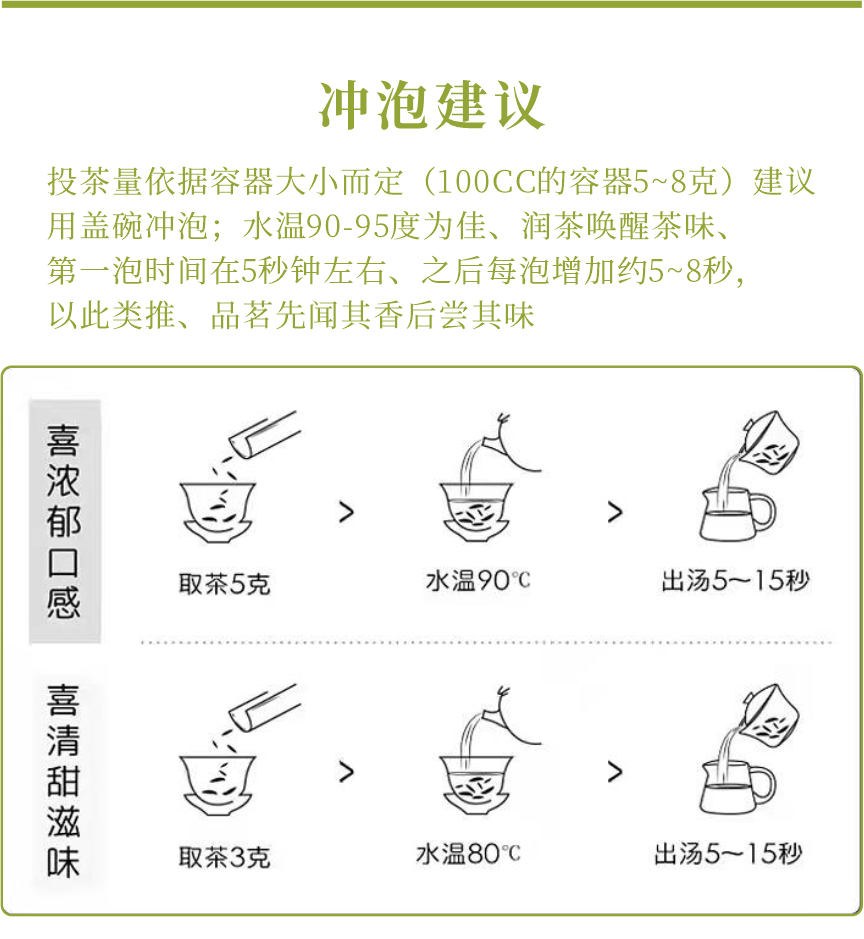 冲泡建议

投茶量依据容器大小而定（100CC的容器5~8克）建议用盖碗冲泡；水温90-95度为佳、润茶唤醒茶味、第一泡时间在5秒钟左右、之后每泡增加约5~8秒，以此类推、品茗先闻其香后尝其味

喜浓郁口感

取茶5克 > 水温90℃ > 出汤5~15秒

喜清甜滋味

取茶3克 > 水温80℃ > 出汤5~15秒